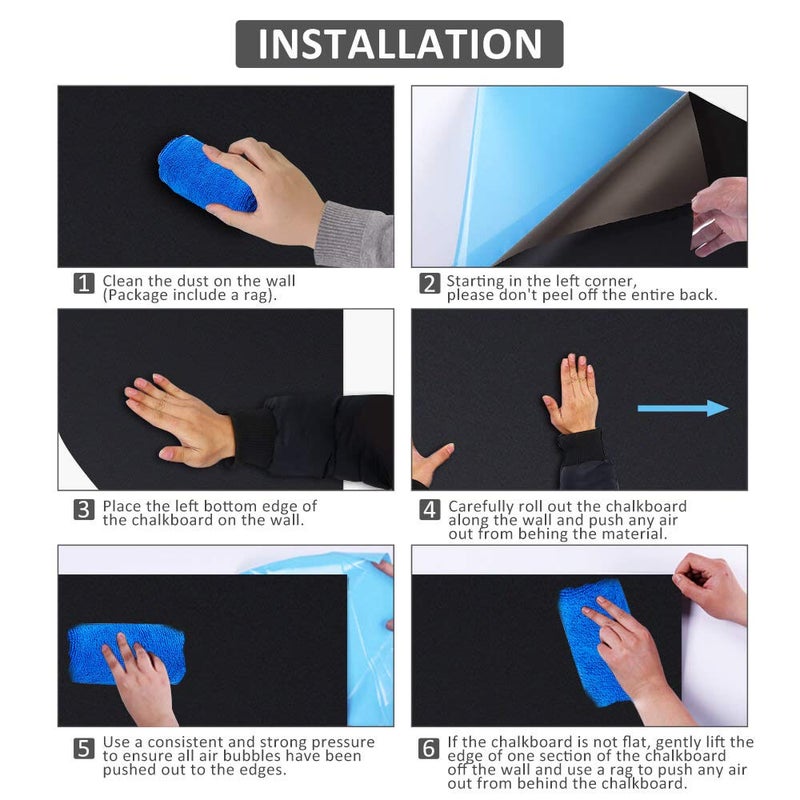 INSTALLATION

1 Clean the dust on the wall (Package include a rag).

2 Starting in the left corner, please don't peel off the entire back.

3 Place the left bottom edge of the chalkboard on the wall.

4 Carefully roll out the chalkboard along the wall and push any air out from behing the material.

5 Use a consistent and strong pressure to ensure all air bubbles have been pushed out to the edges.

6 If the chalkboard is not flat, gently lift the edge of one section of the chalkboard off the wall and use a rag to push any air out from behind the chalkboard.